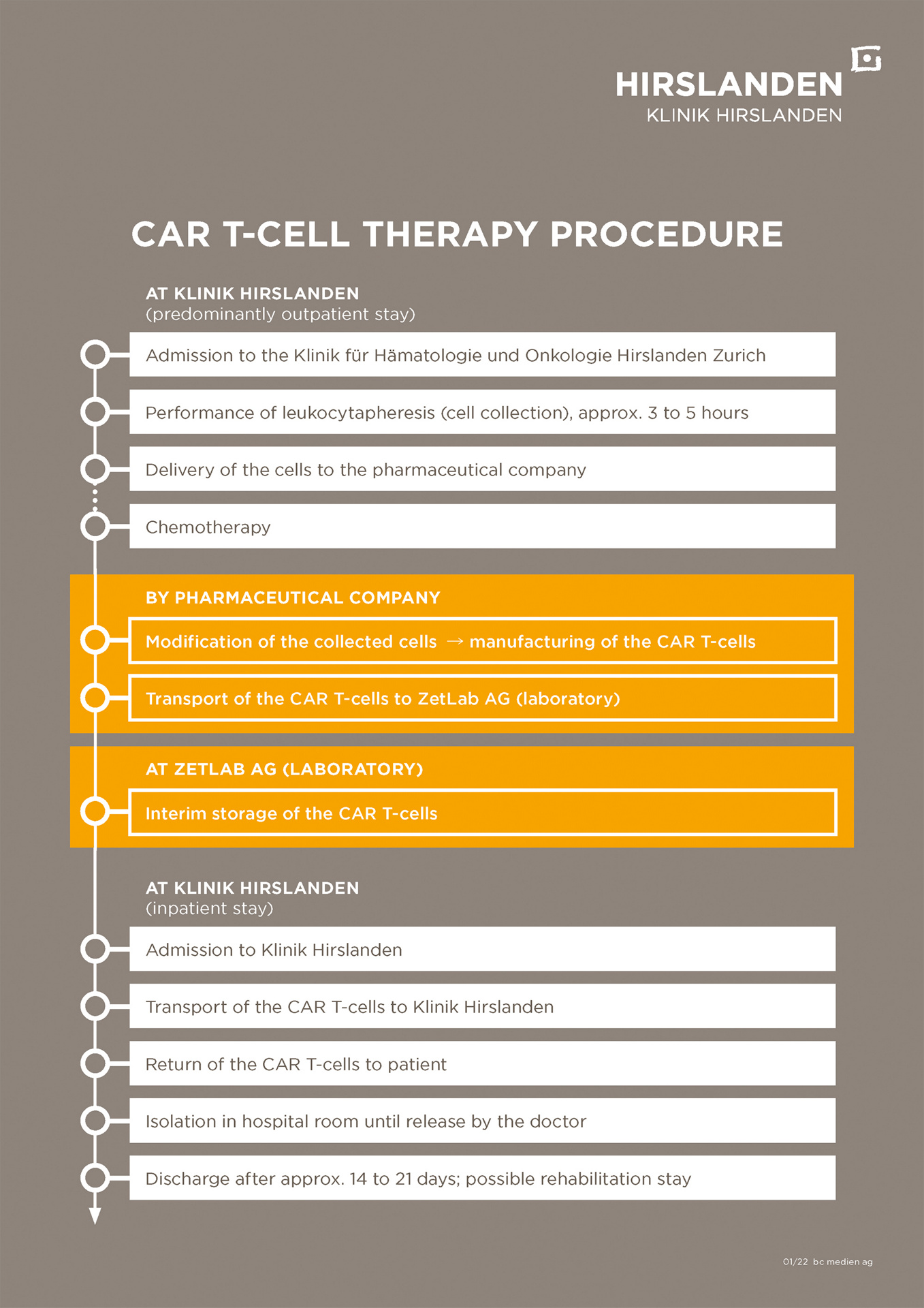 HIRSLANDEN
KLINIK HIRSLANDEN

CAR T-CELL THERAPY PROCEDURE

AT KLINIK HIRSLANDEN
(predominantly outpatient stay)

Admission to the Klinik für Hämatologie und Onkologie Hirslanden Zurich

Performance of leukocytapheresis (cell collection), approx. 3 to 5 hours

Delivery of the cells to the pharmaceutical company

Chemotherapy

BY PHARMACEUTICAL COMPANY

Modification of the collected cells → manufacturing of the CAR T-cells

Transport of the CAR T-cells to ZetLab AG (laboratory)

AT ZETLAB AG (LABORATORY)

Interim storage of the CAR T-cells

AT KLINIK HIRSLANDEN
(inpatient stay)

Admission to Klinik Hirslanden

Transport of the CAR T-cells to Klinik Hirslanden

Return of the CAR T-cells to patient

Isolation in hospital room until release by the doctor

Discharge after approx. 14 to 21 days; possible rehabilitation stay

01/22 bc medien ag