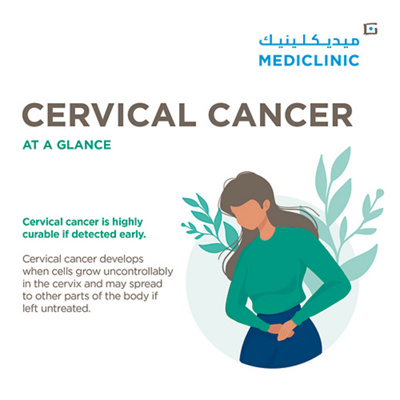 ميديكلينيك
MEDICLINIC

CERVICAL CANCER

AT A GLANCE

Cervical cancer is highly curable if detected early.

Cervical cancer develops when cells grow uncontrollably in the cervix and may spread to other parts of the body if left untreated.