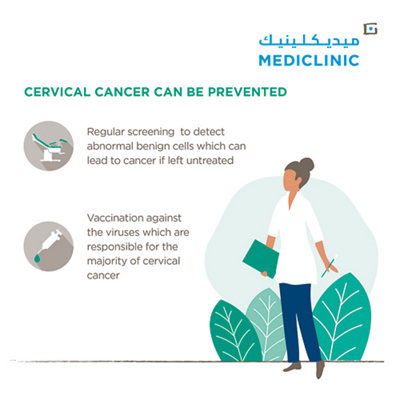 ميديكلينيك
MEDICLINIC

CERVICAL CANCER CAN BE PREVENTED

Regular screening to detect abnormal benign cells which can lead to cancer if left untreated

Vaccination against the viruses which are responsible for the majority of cervical cancer