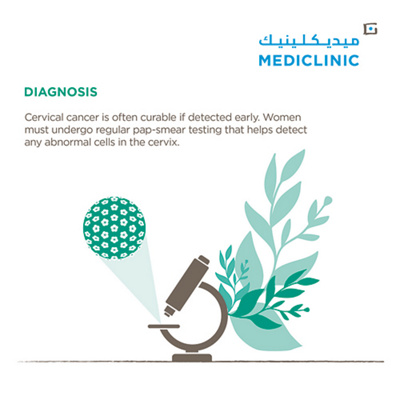 ميديكلينيك
MEDICLINIC

DIAGNOSIS

Cervical cancer is often curable if detected early. Women must undergo regular pap-smear testing that helps detect any abnormal cells in the cervix.