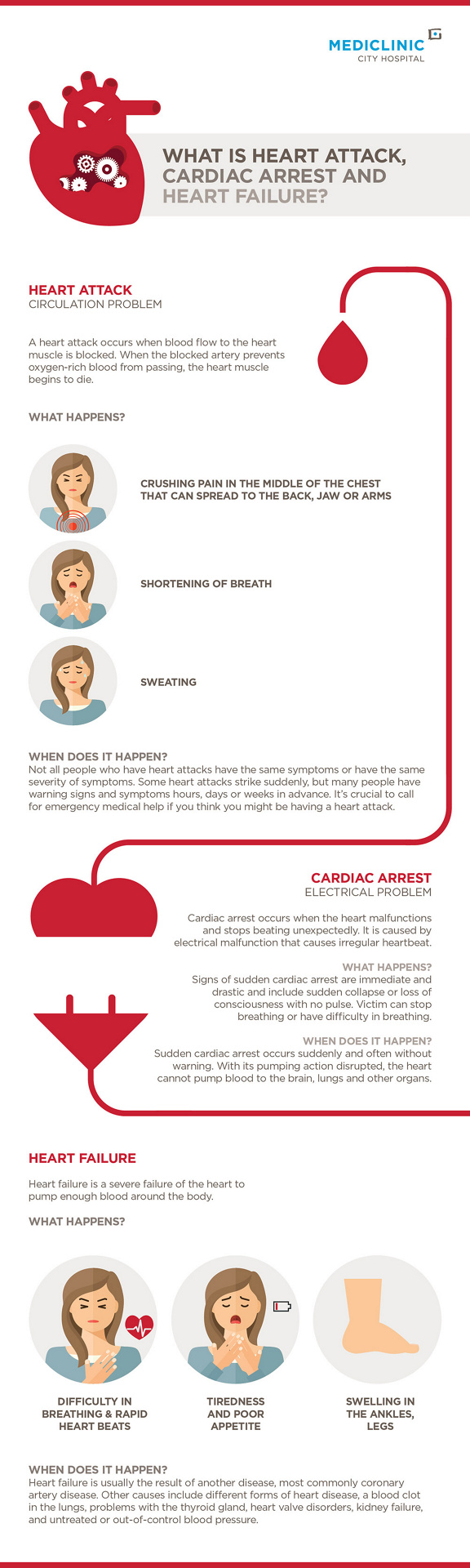 MEDICLINIC
CITY HOSPITAL

WHAT IS HEART ATTACK, CARDIAC ARREST AND HEART FAILURE?

HEART ATTACK
CIRCULATION PROBLEM

A heart attack occurs when blood flow to the heart muscle is blocked. When the blocked artery prevents oxygen-rich blood from passing, the heart muscle begins to die.

WHAT HAPPENS?

CRUSHING PAIN IN THE MIDDLE OF THE CHEST THAT CAN SPREAD TO THE BACK, JAW OR ARMS

SHORTENING OF BREATH

SWEATING

WHEN DOES IT HAPPEN?
Not all people who have heart attacks have the same symptoms or have the same severity of symptoms. Some heart attacks strike suddenly, but many people have warning signs and symptoms hours, days or weeks in advance. It's crucial to call for emergency medical help if you think you might be having a heart attack.

CARDIAC ARREST
ELECTRICAL PROBLEM

Cardiac arrest occurs when the heart malfunctions and stops beating unexpectedly. It is caused by electrical malfunction that causes irregular heartbeat.

WHAT HAPPENS?
Signs of sudden cardiac arrest are immediate and drastic and include sudden collapse or loss of consciousness with no pulse. Victim can stop breathing or have difficulty in breathing.

WHEN DOES IT HAPPEN?
Sudden cardiac arrest occurs suddenly and often without warning. With its pumping action disrupted, the heart cannot pump blood to the brain, lungs and other organs.

HEART FAILURE

Heart failure is a severe failure of the heart to pump enough blood around the body.

WHAT HAPPENS?

DIFFICULTY IN BREATHING & RAPID HEART BEATS

TIREDNESS AND POOR APPETITE

SWELLING IN THE ANKLES, LEGS

WHEN DOES IT HAPPEN?
Heart failure is usually the result of another disease, most commonly coronary artery disease. Other causes include different forms of heart disease, a blood clot in the lungs, problems with the thyroid gland, heart valve disorders, kidney failure, and untreated or out-of-control blood pressure.