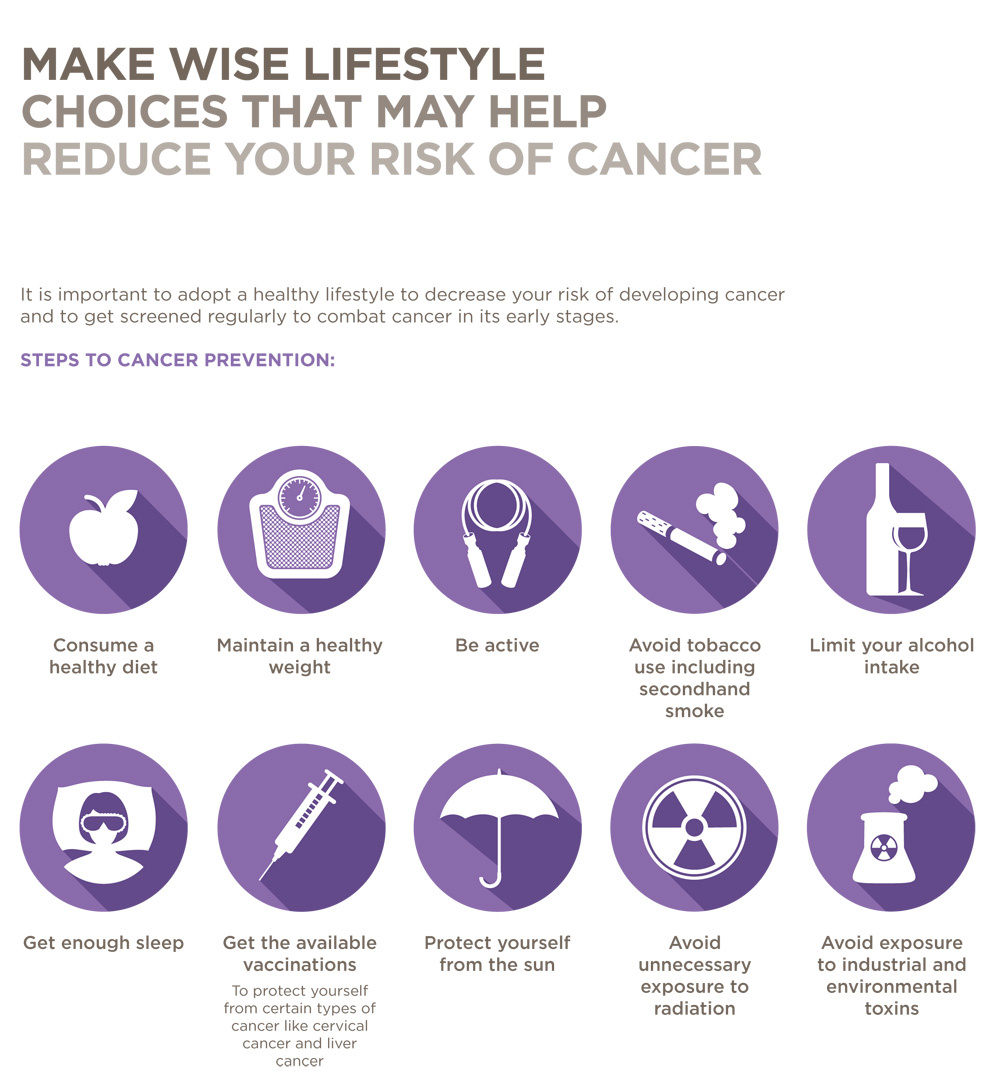 MAKE WISE LIFESTYLE CHOICES THAT MAY HELP REDUCE YOUR RISK OF CANCER

It is important to adopt a healthy lifestyle to decrease your risk of developing cancer and to get screened regularly to combat cancer in its early stages.

STEPS TO CANCER PREVENTION:

Consume a healthy diet

Maintain a healthy weight

Be active

Avoid tobacco use including secondhand smoke

Limit your alcohol intake

Get enough sleep

Get the available vaccinations

To protect yourself from certain types of cancer like cervical cancer and liver cancer

Protect yourself from the sun

Avoid unnecessary exposure to radiation

Avoid exposure to industrial and environmental toxins