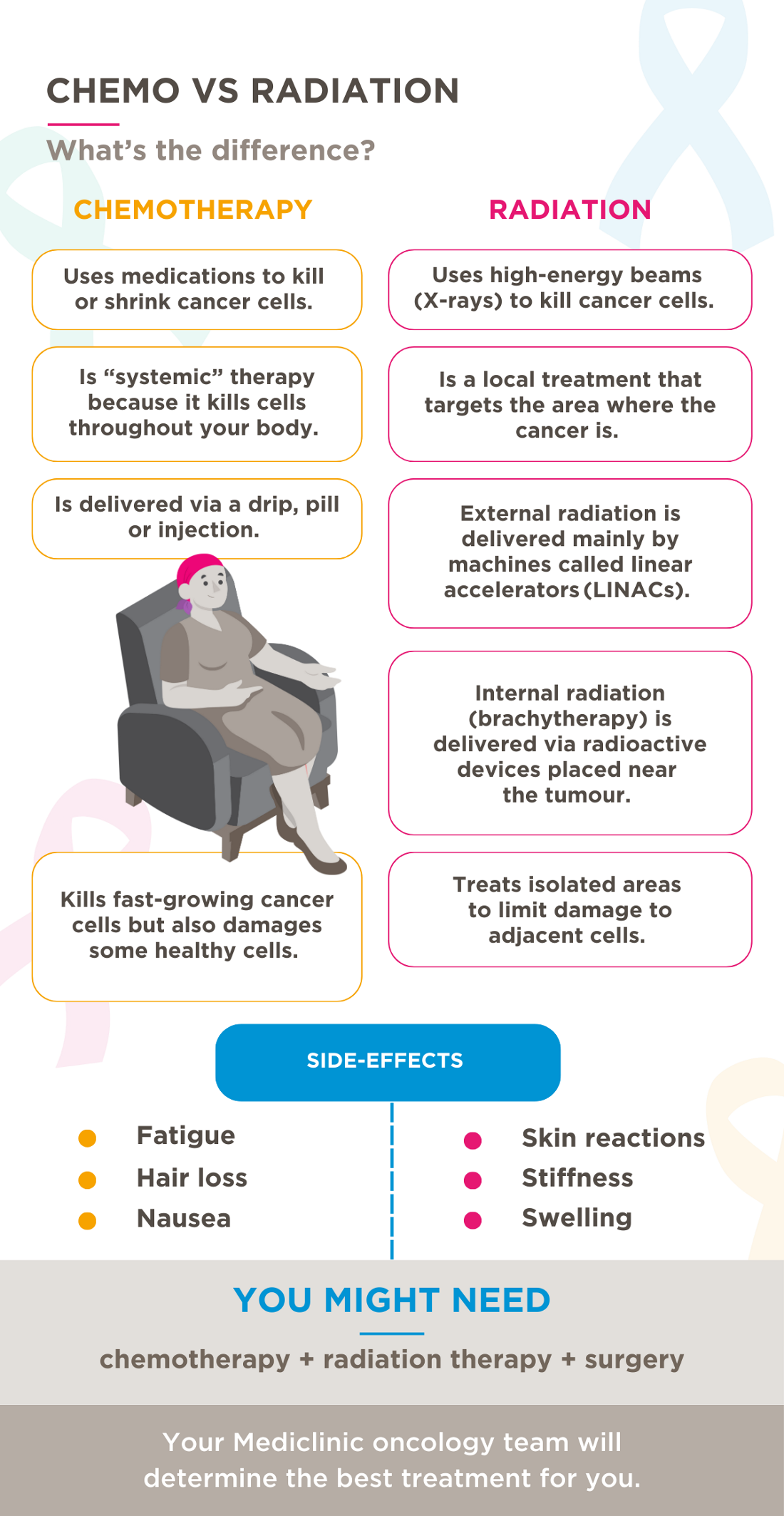 CHEMO VS RADIATION

What's the difference?

CHEMOTHERAPY

Uses medications to kill or shrink cancer cells.

Is "systemic" therapy because it kills cells throughout your body.

Is delivered via a drip, pill or injection.

Kills fast-growing cancer cells but also damages some healthy cells.

RADIATION

Uses high-energy beams (X-rays) to kill cancer cells.

Is a local treatment that targets the area where the cancer is.

External radiation is delivered mainly by machines called linear accelerators (LINACs).

Internal radiation (brachytherapy) is delivered via radioactive devices placed near the tumour.

Treats isolated areas to limit damage to adjacent cells.

SIDE-EFFECTS

Fatigue
Hair loss
Nausea

Skin reactions
Stiffness
Swelling

YOU MIGHT NEED

chemotherapy + radiation therapy + surgery

Your Mediclinic oncology team will determine the best treatment for you.