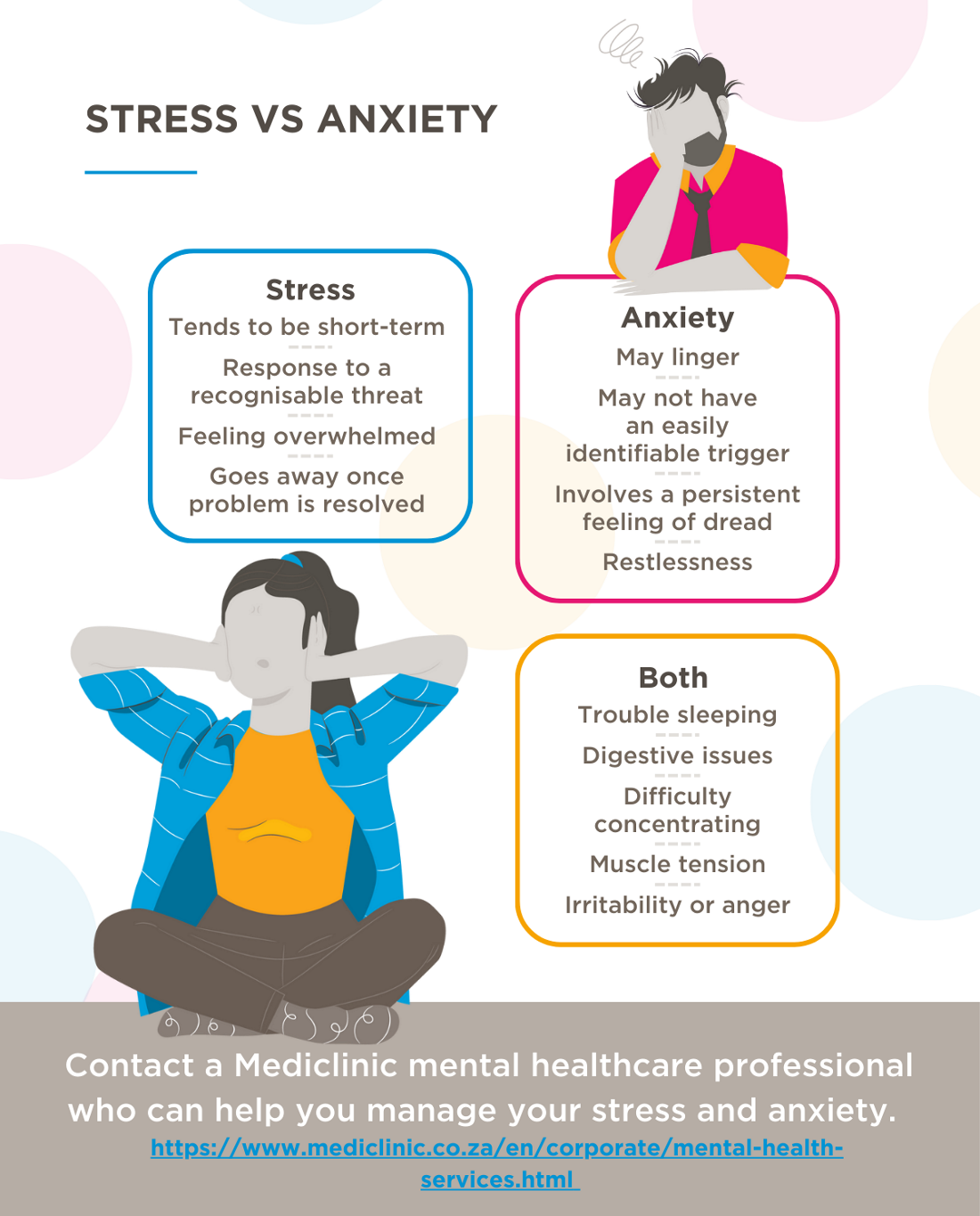 STRESS VS ANXIETY

Stress

Tends to be short-term

Response to a recognisable threat

Feeling overwhelmed

Goes away once problem is resolved

Anxiety

May linger

May not have an easily identifiable trigger

Involves a persistent feeling of dread

Restlessness

Both

Trouble sleeping

Digestive issues

Difficulty concentrating

Muscle tension

Irritability or anger

Contact a Mediclinic mental healthcare professional who can help you manage your stress and anxiety.

https://www.mediclinic.co.za/en/corporate/mental-health-services.html