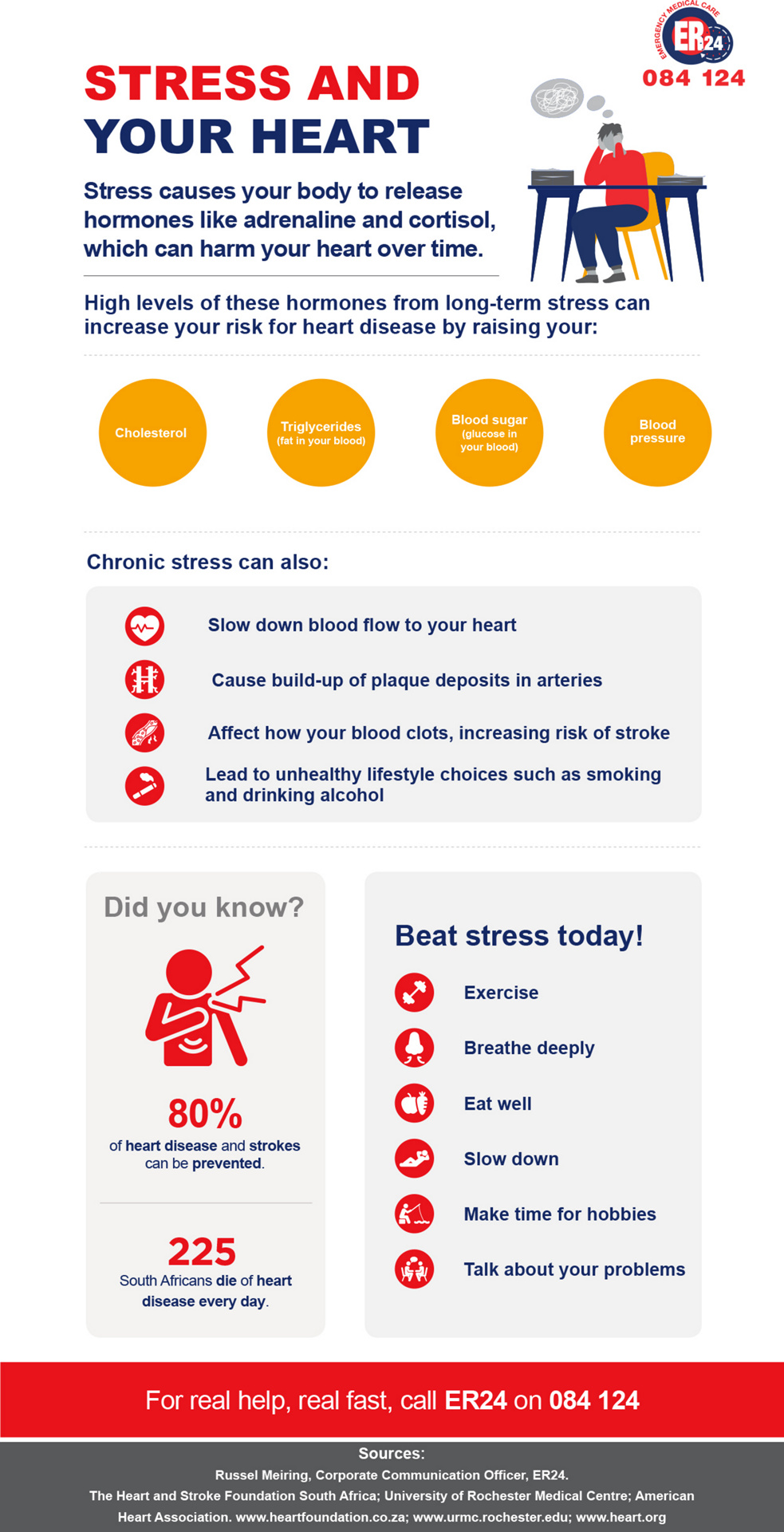 EMERGENCY MEDICAL CARE
ER24
084 124

STRESS AND YOUR HEART

Stress causes your body to release hormones like adrenaline and cortisol, which can harm your heart over time.

High levels of these hormones from long-term stress can increase your risk for heart disease by raising your:

Cholesterol

Triglycerides (fat in your blood)

Blood sugar (glucose in your blood)

Blood pressure

Chronic stress can also:

Slow down blood flow to your heart

Cause build-up of plaque deposits in arteries

Affect how your blood clots, increasing risk of stroke

Lead to unhealthy lifestyle choices such as smoking and drinking alcohol

Did you know?

80%
of heart disease and strokes can be prevented.

225
South Africans die of heart disease every day.

Beat stress today!

Exercise

Breathe deeply

Eat well

Slow down

Make time for hobbies

Talk about your problems

For real help, real fast, call ER24 on 084 124

Sources:
Russel Meiring, Corporate Communication Officer, ER24.
The Heart and Stroke Foundation South Africa; University of Rochester Medical Centre; American Heart Association. www.heartfoundation.co.za; www.urmc.rochester.edu; www.heart.org