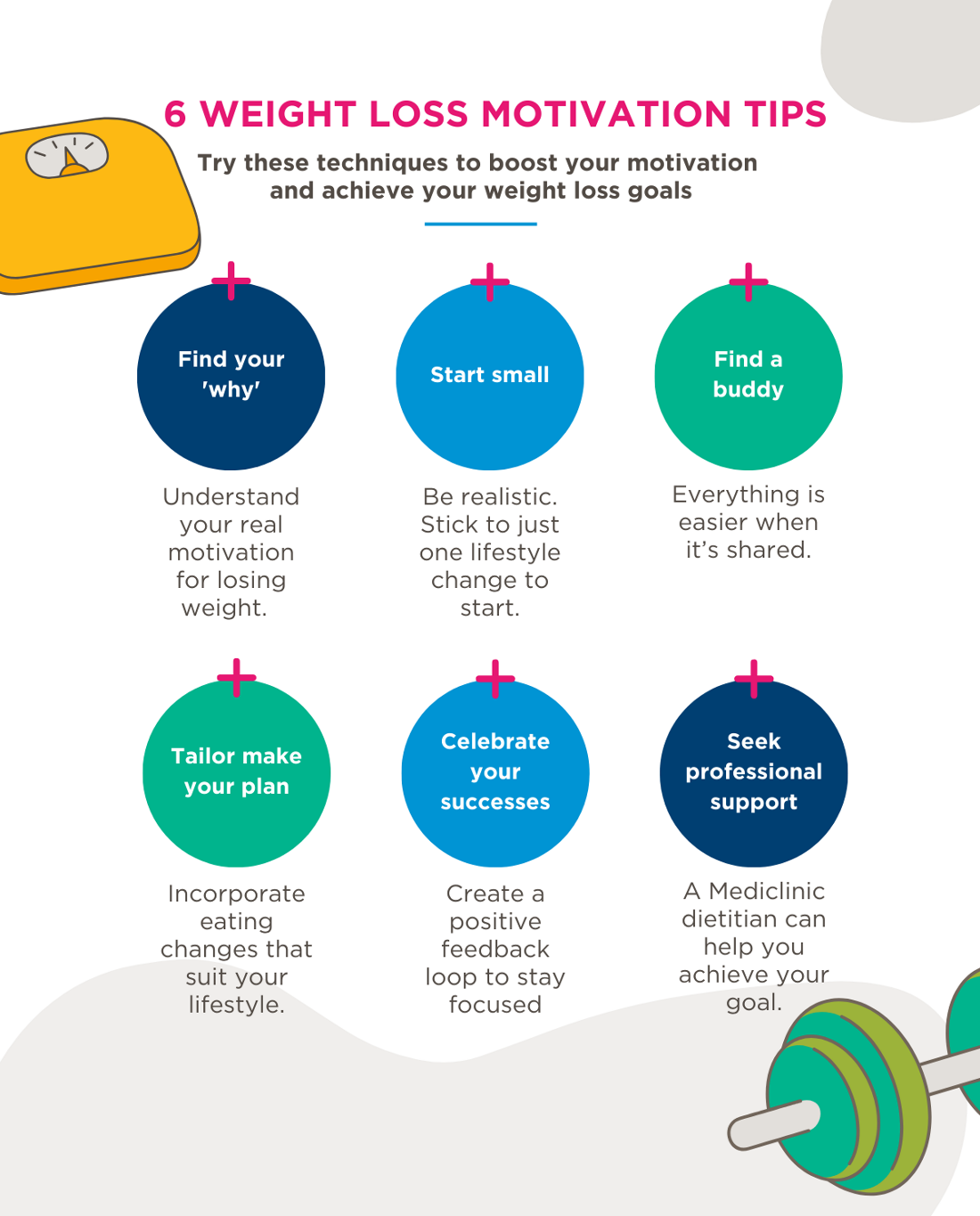 6 WEIGHT LOSS MOTIVATION TIPS

Try these techniques to boost your motivation and achieve your weight loss goals

Find your 'why'

Understand your real motivation for losing weight.

Start small

Be realistic. Stick to just one lifestyle change to start.

Find a buddy

Everything is easier when it's shared.

Tailor make your plan

Incorporate eating changes that suit your lifestyle.

Celebrate your successes

Create a positive feedback loop to stay focused

Seek professional support

A Mediclinic dietitian can help you achieve your goal.