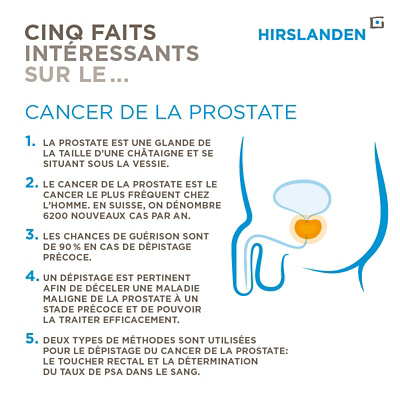 CINQ FAITS INTÉRESSANTS SUR LE…

HIRSLANDEN

CANCER DE LA PROSTATE

1. LA PROSTATE EST UNE GLANDE DE LA TAILLE D'UNE CHÂTAIGNE ET SE SITUANT SOUS LA VESSIE.

2. LE CANCER DE LA PROSTATE EST LE CANCER LE PLUS FRÉQUENT CHEZ L'HOMME. EN SUISSE, ON DÉNOMBRE 6200 NOUVEAUX CAS PAR AN.

3. LES CHANCES DE GUÉRISON SONT DE 90 % EN CAS DE DÉPISTAGE PRÉCOCE.

4. UN DÉPISTAGE EST PERTINENT AFIN DE DÉCELER UNE MALADIE MALIGNE DE LA PROSTATE À UN STADE PRÉCOCE ET DE POUVOIR LA TRAITER EFFICACEMENT.

5. DEUX TYPES DE MÉTHODES SONT UTILISÉES POUR LE DÉPISTAGE DU CANCER DE LA PROSTATE: LE TOUCHER RECTAL ET LA DÉTERMINATION DU TAUX DE PSA DANS LE SANG.