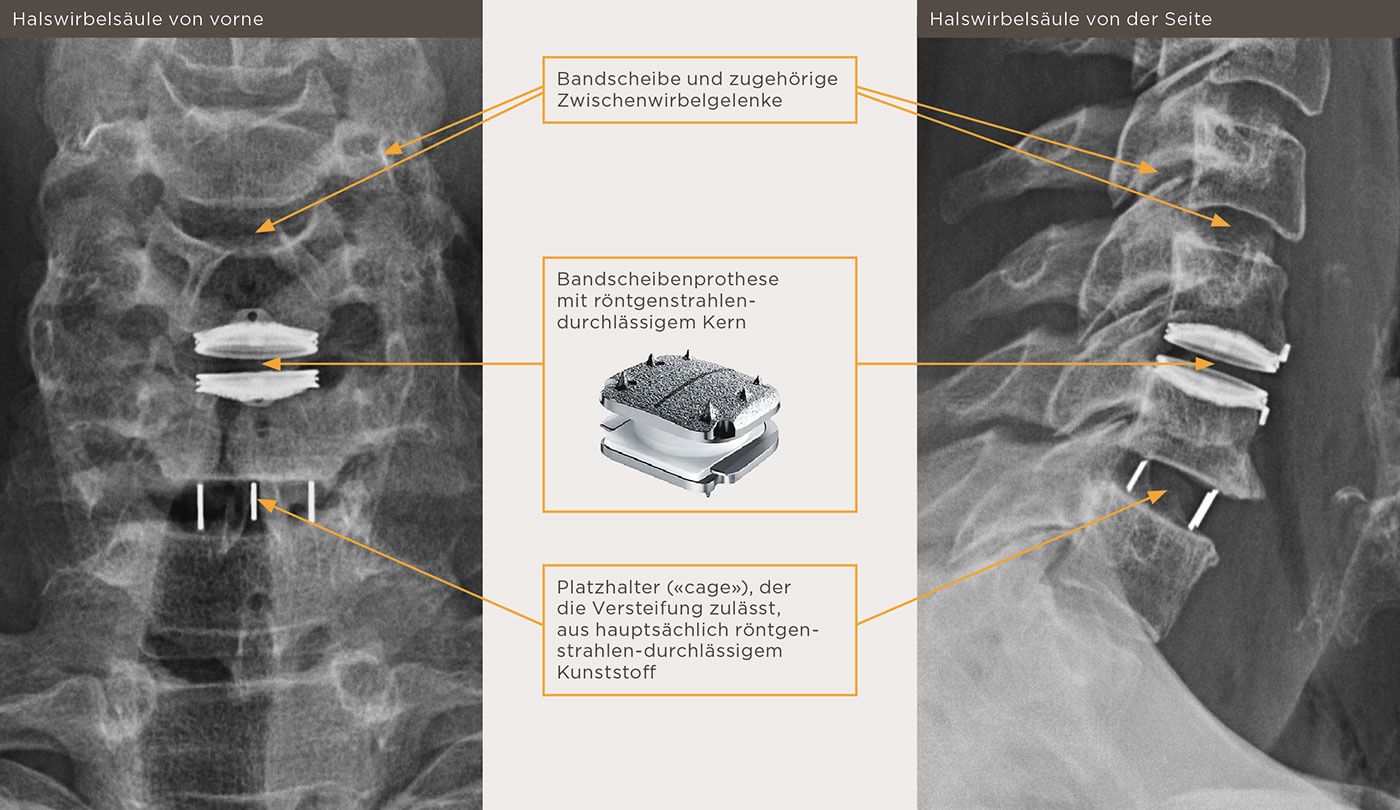 Halswirbelsäule von vorne

Halswirbelsäule von der Seite

Bandscheibe und zugehörige Zwischenwirbelgelenke

Bandscheibenprothese mit röntgenstrahlendurchlässigem Kern

Platzhalter («cage»), der die Versteifung zulässt, aus hauptsächlich röntgenstrahlen-durchlässigem Kunststoff